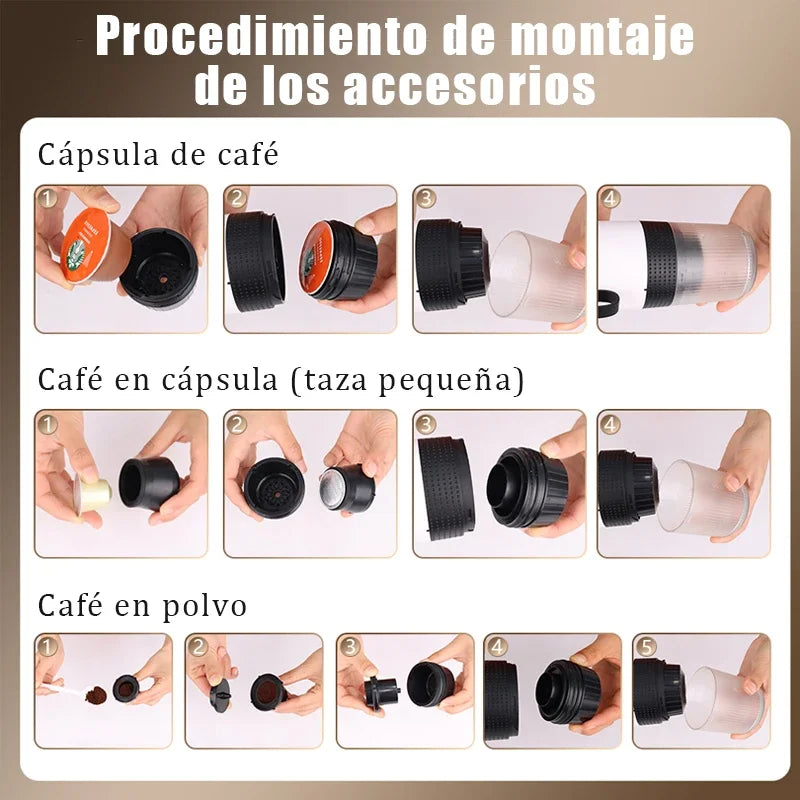 Procedimiento de montaje de los accesorios

Cápsula de café

1 2 3 4

Café en cápsula (taza pequeña)

1 2 3 4

Café en polvo

1 2 3 4 5